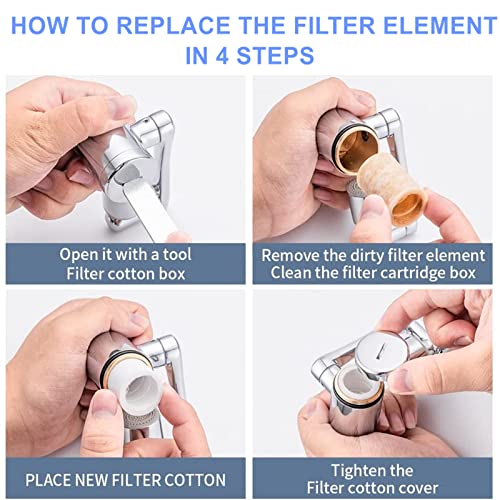 HOW TO REPLACE THE FILTER ELEMENT IN 4 STEPS

Open it with a tool
Filter cotton box

Remove the dirty filter element
Clean the filter cartridge box

PLACE NEW FILTER COTTON

Tighten the
Filter cotton cover