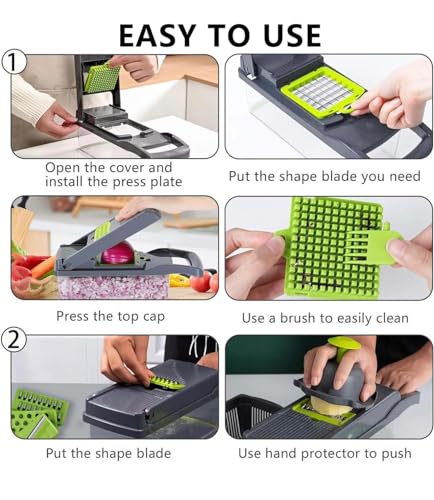 EASY TO USE

1

Open the cover and install the press plate

Put the shape blade you need

Press the top cap

Use a brush to easily clean

2

Put the shape blade

Use hand protector to push