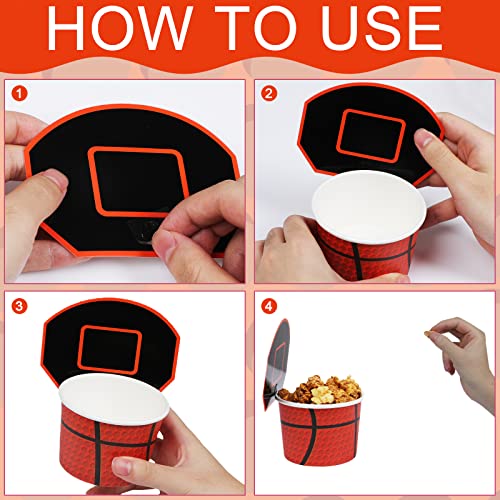 HOW TO USE

1

2

3

4