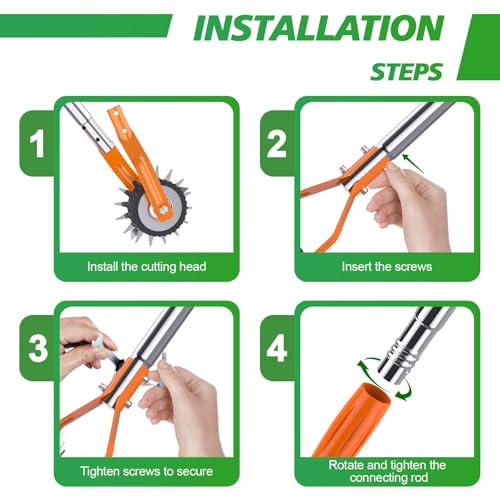 INSTALLATION
STEPS

1
Install the cutting head

2
Insert the screws

3
Tighten screws to secure

4
Rotate and tighten the connecting rod