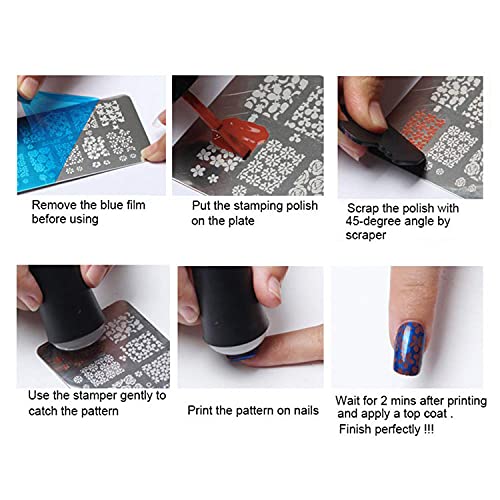 Remove the blue film before using

Put the stamping polish on the plate

Scrap the polish with 45-degree angle by scraper

Use the stamper gently to catch the pattern

Print the pattern on nails

Wait for 2 mins after printing and apply a top coat .
Finish perfectly !!!