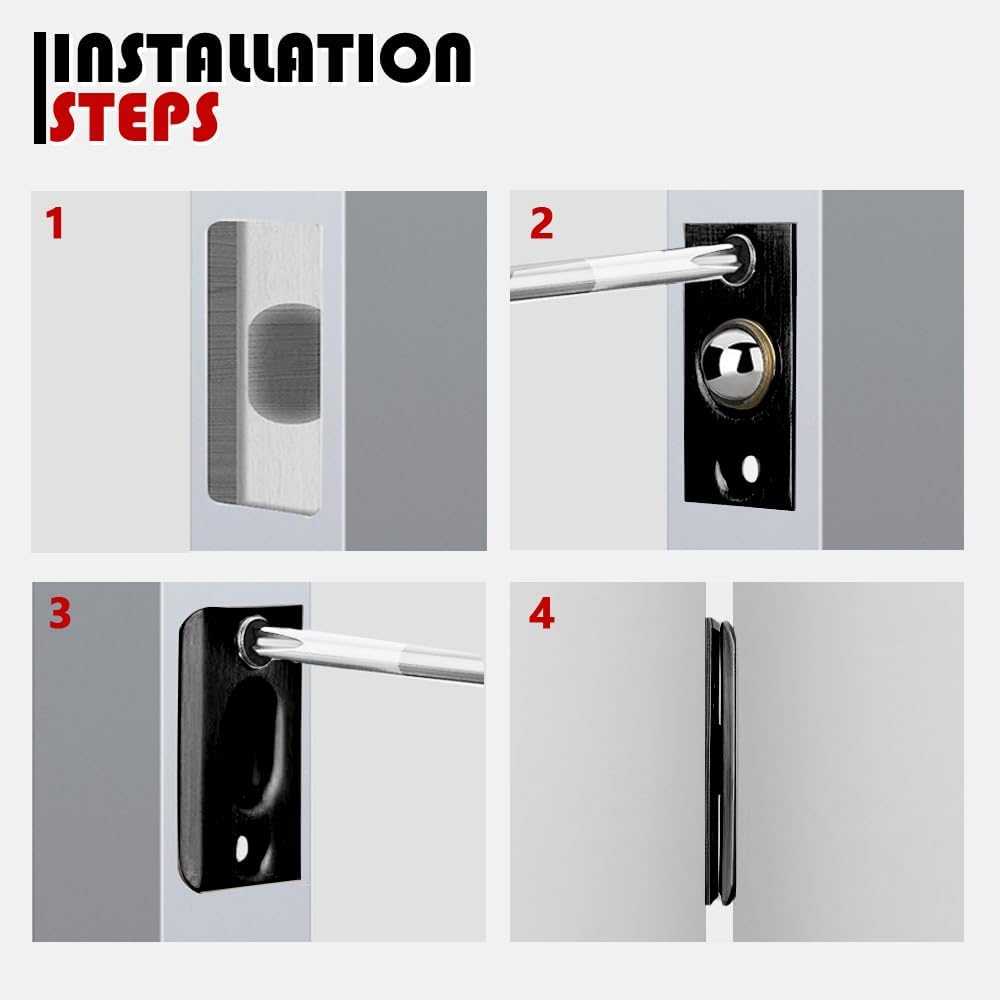 INSTALLATION
STEPS

1

2

3

4