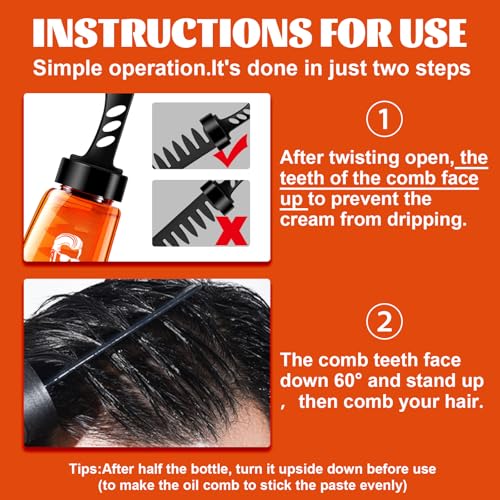 INSTRUCTIONS FOR USE

Simple operation.It's done in just two steps

①

After twisting open, the teeth of the comb face up to prevent the cream from dripping.

②

The comb teeth face down 60° and stand up , then comb your hair.

Tips:After half the bottle, turn it upside down before use (to make the oil comb to stick the paste evenly)