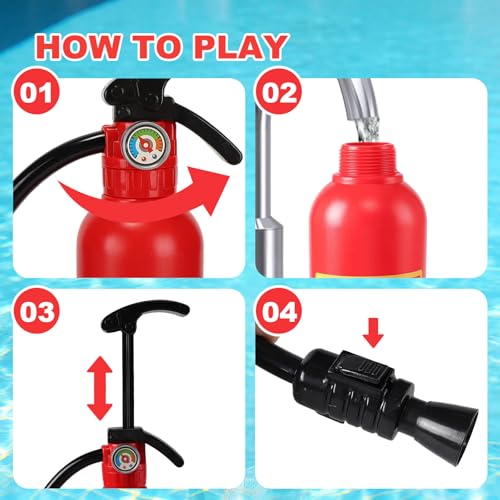 HOW TO PLAY

01

02

03

04