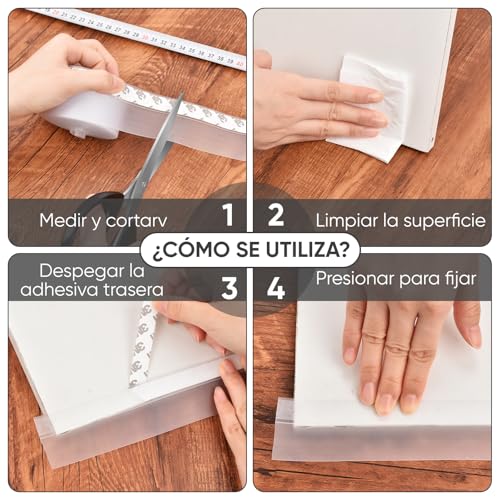 Medir y cortarv 1

2 Limpiar la superficie

¿CÓMO SE UTILIZA?

Despegar la adhesiva trasera 3

4 Presionar para fijar