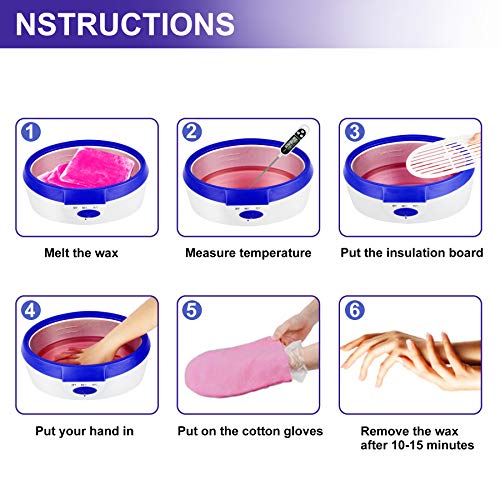 NSTRUCTIONS

1

Melt the wax

2

Measure temperature

3

Put the insulation board

4

Put your hand in

5

Put on the cotton gloves

6

Remove the wax after 10-15 minutes