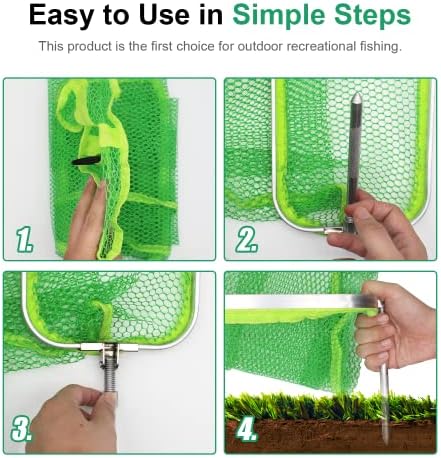 Easy to Use in Simple Steps

This product is the first choice for outdoor recreational fishing.

1.

2.

3.

4.