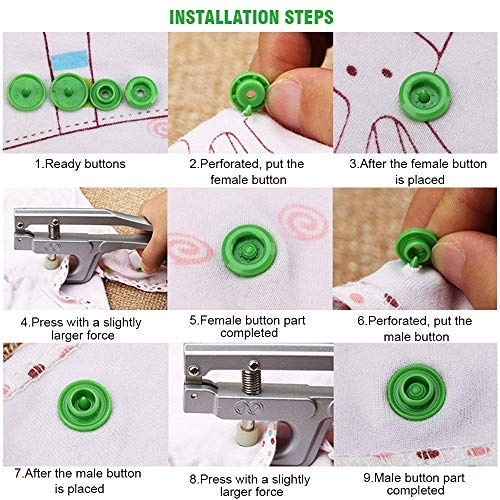 INSTALLATION STEPS

1.Ready buttons

2.Perforated, put the female button

3.After the female button is placed

4.Press with a slightly larger force

5.Female button part completed

6.Perforated, put the male button

7.After the male button is placed

8.Press with a slightly larger force

9.Male button part completed