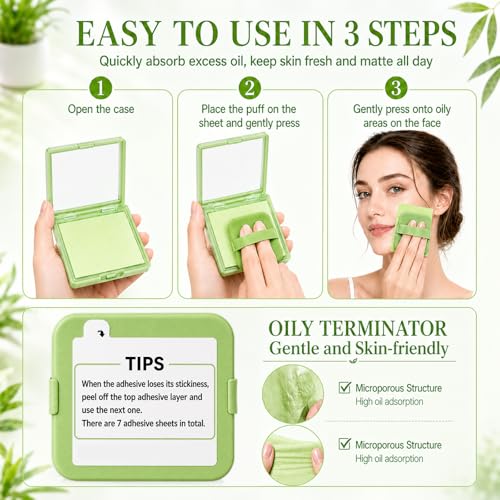 EASY TO USE IN 3 STEPS
Quickly absorb excess oil, keep skin fresh and matte all day

1
Open the case

2
Place the puff on the sheet and gently press

3
Gently press onto oily areas on the face

TIPS
When the adhesive loses its stickiness, peel off the top adhesive layer and use the next one.
There are 7 adhesive sheets in total.

OILY TERMINATOR
Gentle and Skin-friendly

Microporous Structure
High oil adsorption

Microporous Structure
High oil adsorption