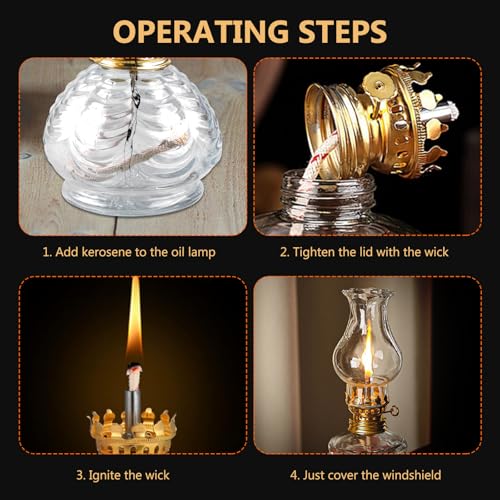 OPERATING STEPS

1. Add kerosene to the oil lamp

2. Tighten the lid with the wick

3. Ignite the wick

4. Just cover the windshield