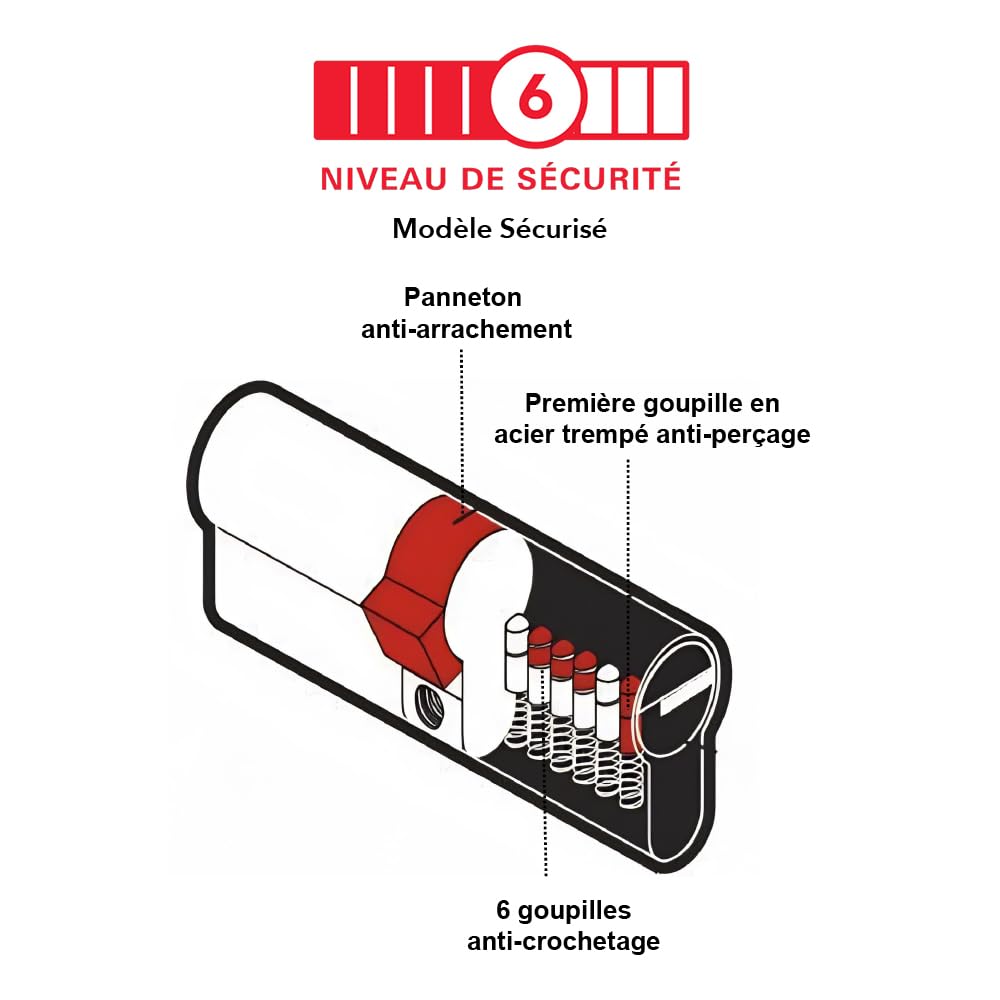 6
NIVEAU DE SÉCURITÉ
Modèle Sécurisé

Panneton
anti-arrachement

Première goupille en
acier trempé anti-perçage

6 goupilles
anti-crochetage