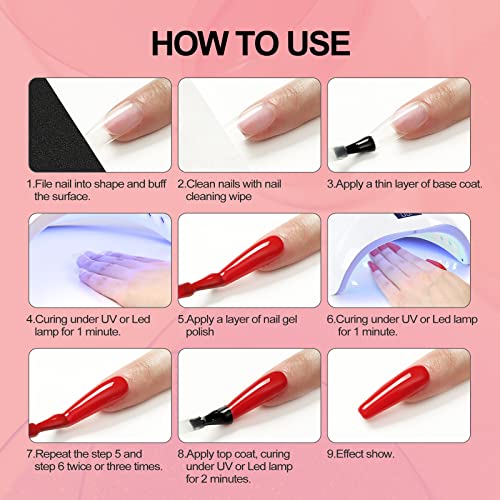 HOW TO USE

1.File nail into shape and buff the surface.

2.Clean nails with nail cleaning wipe

3.Apply a thin layer of base coat.

4.Curing under UV or Led lamp for 1 minute.

5.Apply a layer of nail gel polish

6.Curing under UV or Led lamp for 1 minute.

7.Repeat the step 5 and step 6 twice or three times.

8.Apply top coat, curing under UV or Led lamp for 2 minutes.

9.Effect show.