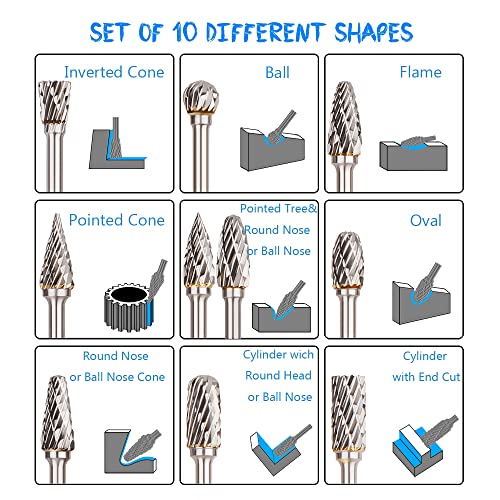 SET OF 10 DIFFERENT SHAPES

Inverted Cone

Ball

Flame

Pointed Cone

Pointed Tree& Round Nose or Ball Nose

Oval

Round Nose or Ball Nose Cone

Cylinder wich Round Head or Ball Nose

Cylinder with End Cut