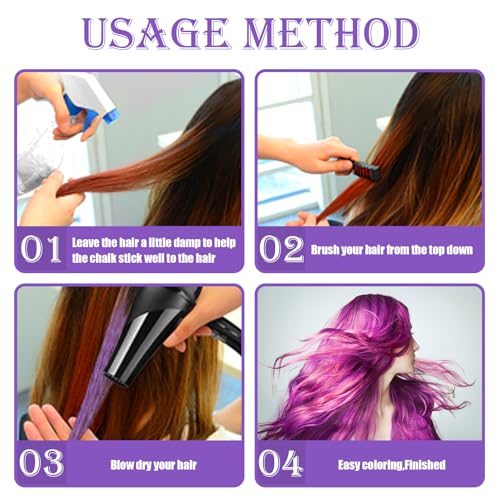 USAGE METHOD

01 Leave the hair a little damp to help the chalk stick well to the hair

02 Brush your hair from the top down

03 Blow dry your hair

04 Easy coloring,Finished