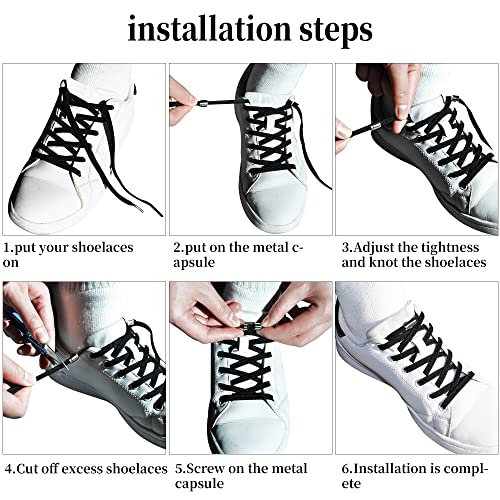 installation steps

1.put your shoelaces on

2.put on the metal capsule

3.Adjust the tightness and knot the shoelaces

4.Cut off excess shoelaces

5.Screw on the metal capsule

6.Installation is complete