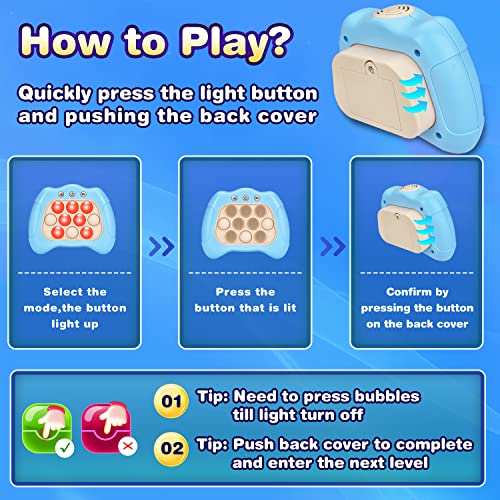 How to Play?

Quickly press the light button and pushing the back cover

Select the mode,the button light up

Press the button that is lit

Confirm by pressing the button on the back cover

01 Tip: Need to press bubbles till light turn off

02 Tip: Push back cover to complete and enter the next level