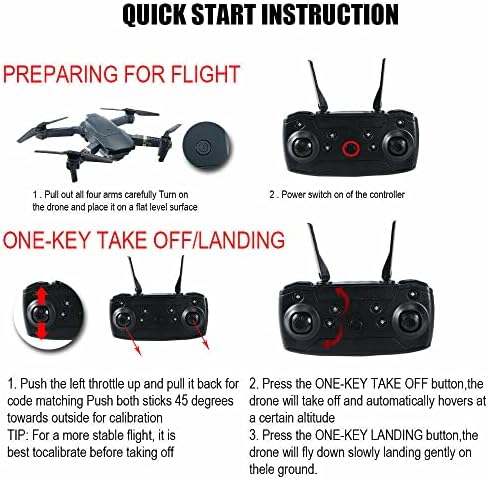 QUICK START INSTRUCTION

PREPARING FOR FLIGHT

1 . Pull out all four arms carefully Turn on the drone and place it on a flat level surface

2 . Power switch on of the controller

ONE-KEY TAKE OFF/LANDING

1. Push the left throttle up and pull it back for code matching Push both sticks 45 degrees towards outside for calibration
TIP: For a more stable flight, it is best tocalibrate before taking off

2. Press the ONE-KEY TAKE OFF button,the drone will take off and automatically hovers at a certain altitude
3. Press the ONE-KEY LANDING button,the drone will fly down slowly landing gently on thele ground.