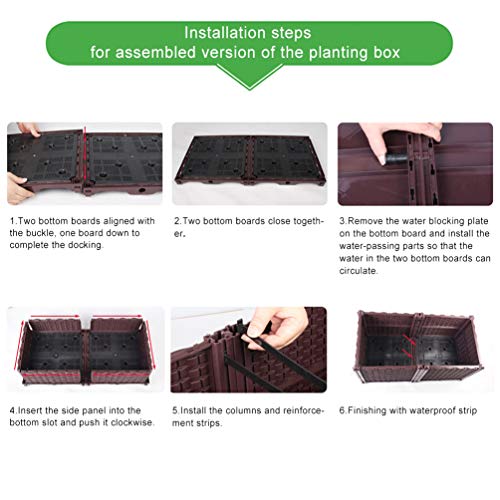 Installation steps
for assembled version of the planting box

1.Two bottom boards aligned with the buckle, one board down to complete the docking.

2.Two bottom boards close together.

3.Remove the water blocking plate on the bottom board and install the water-passing parts so that the water in the two bottom boards can circulate.

4.Insert the side panel into the bottom slot and push it clockwise.

5.Install the columns and reinforcement strips.

6.Finishing with waterproof strip