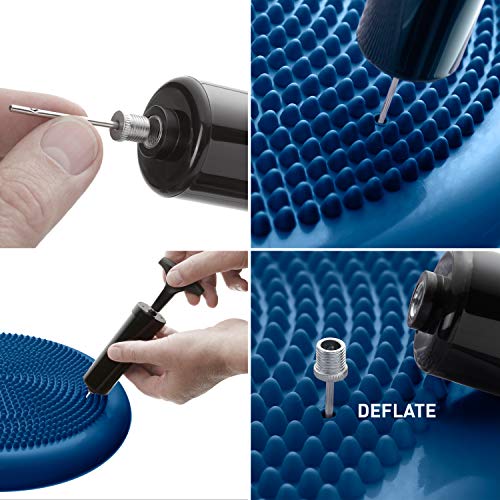 DEFLATE