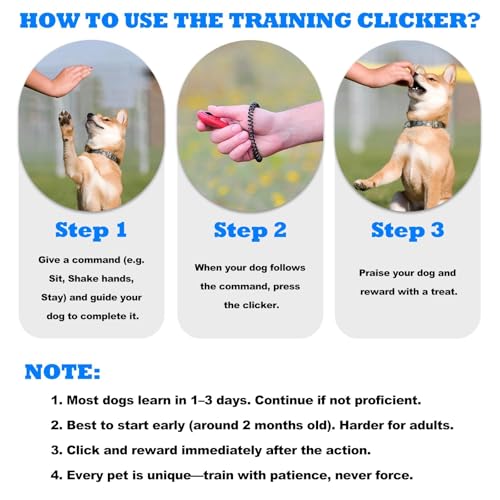 HOW TO USE THE TRAINING CLICKER?

Step 1

Give a command (e.g. Sit, Shake hands, Stay) and guide your dog to complete it.

Step 2

When your dog follows the command, press the clicker.

Step 3

Praise your dog and reward with a treat.

NOTE:

1. Most dogs learn in 1–3 days. Continue if not proficient.

2. Best to start early (around 2 months old). Harder for adults.

3. Click and reward immediately after the action.

4. Every pet is unique—train with patience, never force.