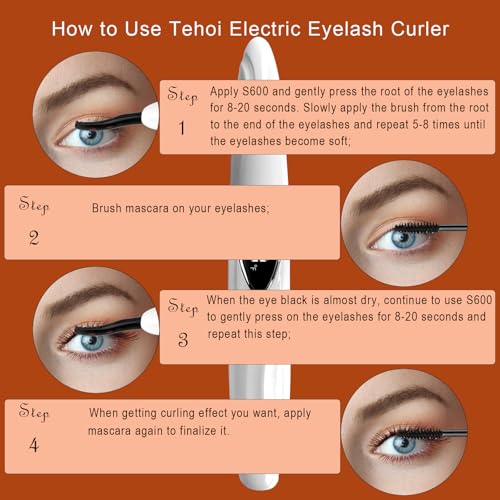 How to Use Tehoi Electric Eyelash Curler

Step 1

Apply S600 and gently press the root of the eyelashes for 8-20 seconds. Slowly apply the brush from the root to the end of the eyelashes and repeat 5-8 times until the eyelashes become soft;

Step 2

Brush mascara on your eyelashes;

Step 3

When the eye black is almost dry, continue to use S600 to gently press on the eyelashes for 8-20 seconds and repeat this step;

Step 4

When getting curling effect you want, apply mascara again to finalize it.