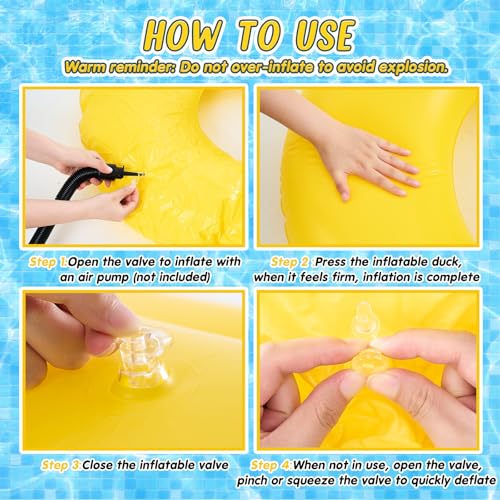 HOW TO USE

Warm reminder: Do not over-inflate to avoid explosion.

Step 1:Open the valve to inflate with an air pump (not included)

Step 2 :Press the inflatable duck, when it feels firm, inflation is complete

Step 3:Close the inflatable valve

Step 4:When not in use, open the valve, pinch or squeeze the valve to quickly deflate