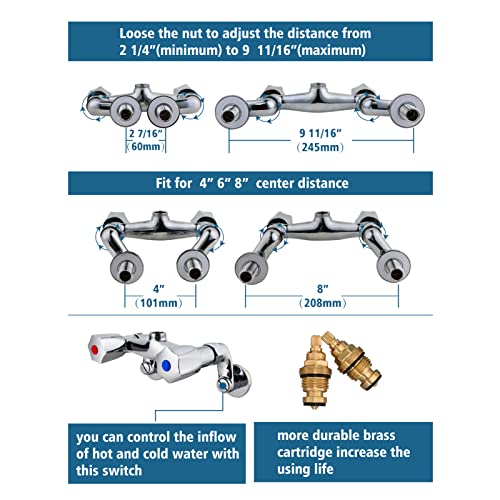 Loose the nut to adjust the distance from 2 1/4"(minimum) to 9 11/16"(maximum)

2 7/16"
(60mm)

9 11/16"
(245mm)

Fit for 4" 6" 8" center distance

4"
(101mm)

8"
(208mm)

you can control the inflow of hot and cold water with this switch

more durable brass cartridge increase the using life