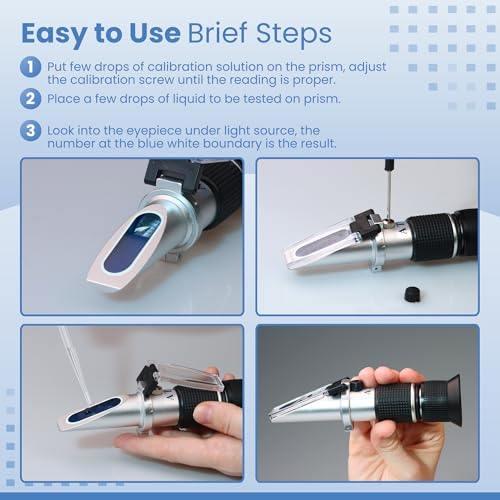 Easy to Use Brief Steps

1 Put few drops of calibration solution on the prism, adjust the calibration screw until the reading is proper.

2 Place a few drops of liquid to be tested on prism.

3 Look into the eyepiece under light source, the number at the blue white boundary is the result.