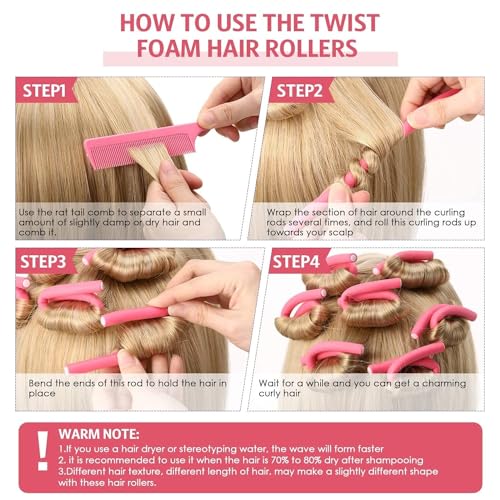 HOW TO USE THE TWIST FOAM HAIR ROLLERS

STEP1

Use the rat tail comb to separate a small amount of slightly damp or dry hair and comb it.

STEP2

Wrap the section of hair around the curling rods several times, and roll this curling rods up towards your scalp

STEP3

Bend the ends of this rod to hold the hair in place

STEP4

Wait for a while and you can get a charming curly hair

!

WARM NOTE:
1.If you use a hair dryer or stereotyping water, the wave will form faster
2. it is recommended to use it when the hair is 70% to 80% dry after shampooing
3.Different hair texture, different length of hair, may make a slightly different shape with these hair rollers.