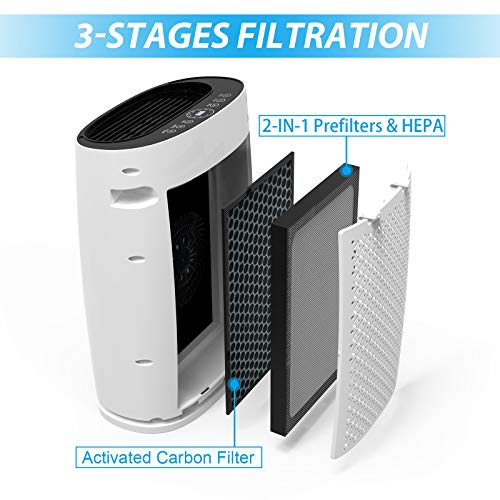 3-STAGES FILTRATION

2-IN-1 Prefilters & HEPA

Activated Carbon Filter