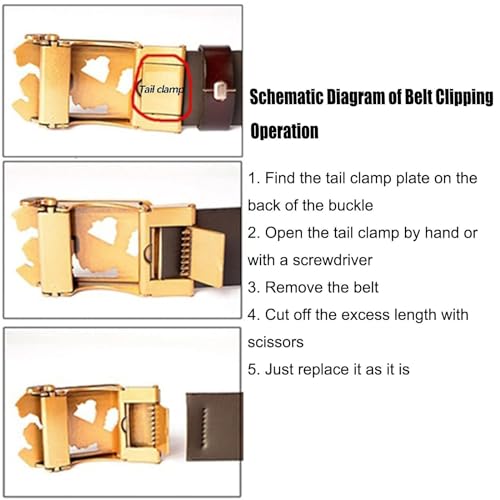 Tail clamp

Schematic Diagram of Belt Clipping Operation

1. Find the tail clamp plate on the back of the buckle
2. Open the tail clamp by hand or with a screwdriver
3. Remove the belt
4. Cut off the excess length with scissors
5. Just replace it as it is