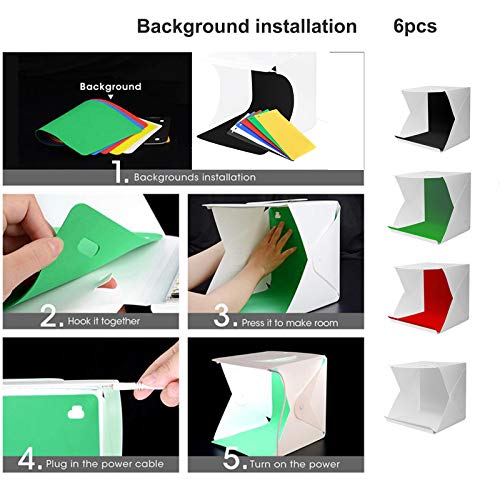 Background installation

6pcs

Background

1. Backgrounds installation

2. Hook it together

3. Press it to make room

4. Plug in the power cable

5. Turn on the power