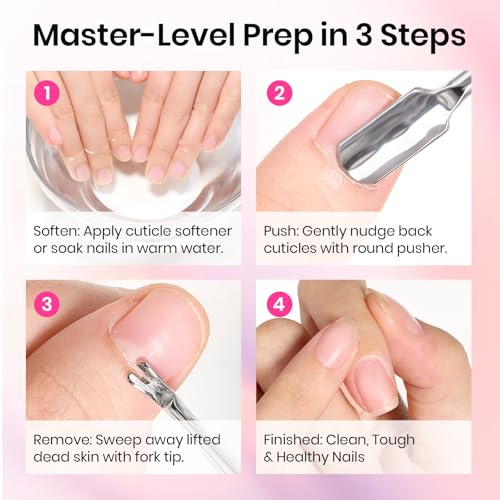 Master-Level Prep in 3 Steps

1

Soften: Apply cuticle softener or soak nails in warm water.

2

Push: Gently nudge back cuticles with round pusher.

3

Remove: Sweep away lifted dead skin with fork tip.

4

Finished: Clean, Tough & Healthy Nails