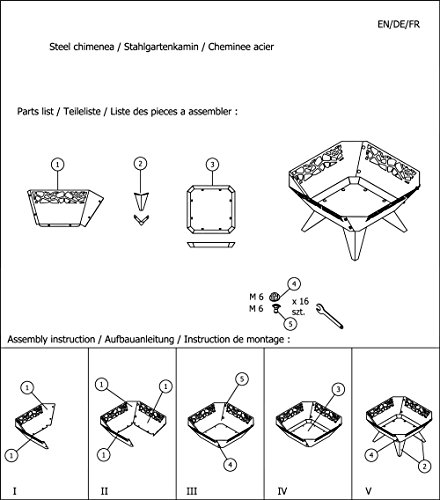 EN/DE/FR

Steel chimenea / Stahlgartenkamin / Cheminee acier

Parts list / Teileliste / Liste des pieces a assembler :

1
2
3

M 6
M 6
4
5
x 16
szt.

Assembly instruction / Aufbauanleitung / Instruction de montage :

1
1
I

1
1
1
II

5
4
III

3
IV

4
2
V