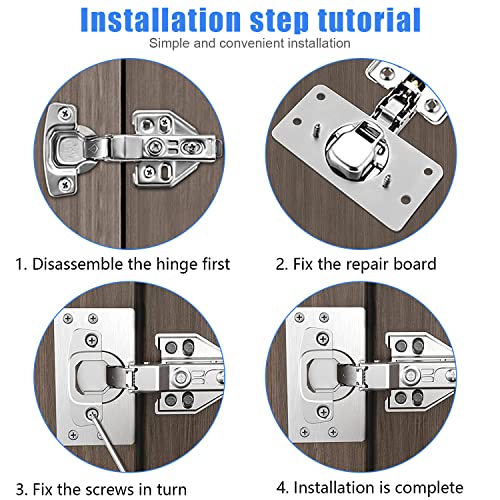 Installation step tutorial

Simple and convenient installation

1. Disassemble the hinge first

2. Fix the repair board

3. Fix the screws in turn

4. Installation is complete