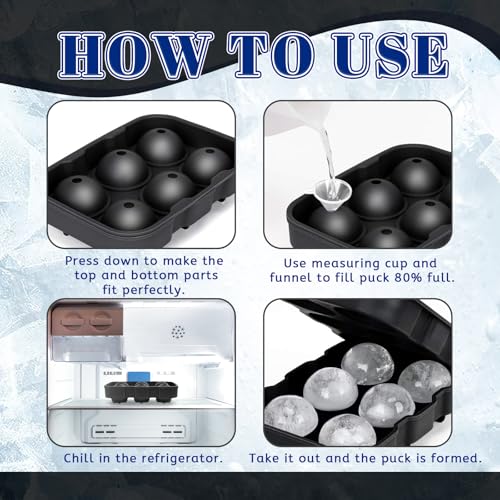 HOW TO USE

Press down to make the top and bottom parts fit perfectly.

Use measuring cup and funnel to fill puck 80% full.

Chill in the refrigerator.

Take it out and the puck is formed.