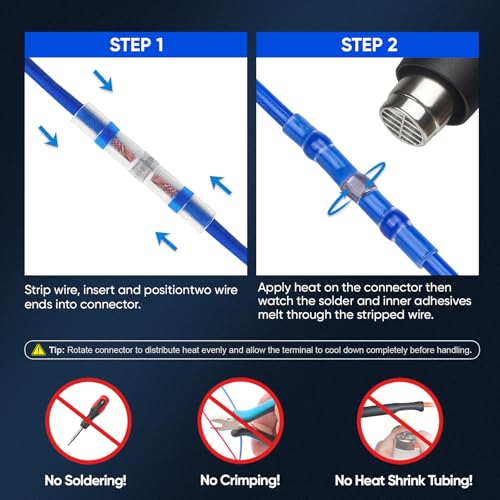 STEP 1

Strip wire, insert and positiontwo wire ends into connector.

STEP 2

Apply heat on the connector then watch the solder and inner adhesives melt through the stripped wire.

Tip: Rotate connector to distribute heat evenly and allow the terminal to cool down completely before handling.

No Soldering!

No Crimping!

No Heat Shrink Tubing!