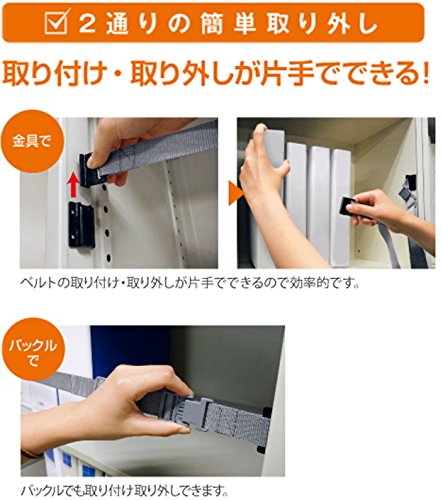 ☑ 2通りの簡単取り外し

取り付け・取り外しが片手でできる!

金具で

ベルトの取り付け・取り外しが片手でできるので効率的です。

バックルで

バックルでも取り付け取り外しできます。