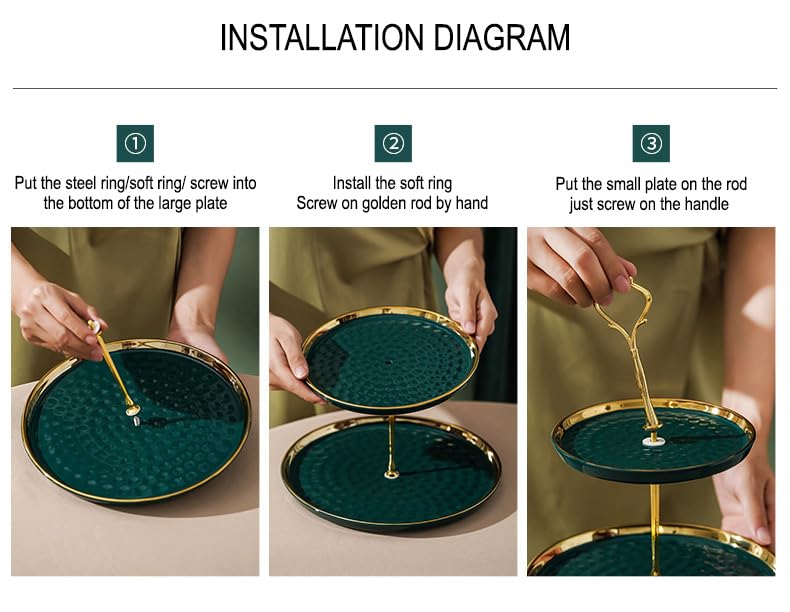 INSTALLATION DIAGRAM

①

Put the steel ring/soft ring/ screw into the bottom of the large plate

②

Install the soft ring
Screw on golden rod by hand

③

Put the small plate on the rod
just screw on the handle