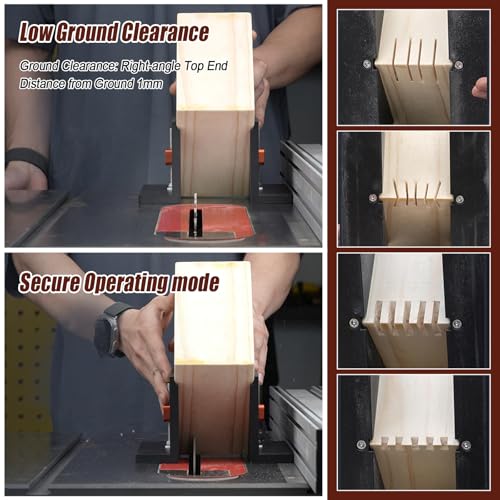 Low Ground Clearance

Ground Clearance: Right-angle Top End Distance from Ground 1mm

Secure Operating mode