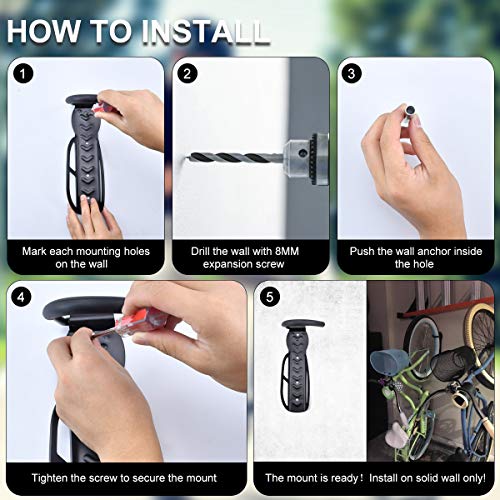 HOW TO INSTALL

1
Mark each mounting holes on the wall

2
Drill the wall with 8MM expansion screw

3
Push the wall anchor inside the hole

4
Tighten the screw to secure the mount

5
The mount is ready！ Install on solid wall only!