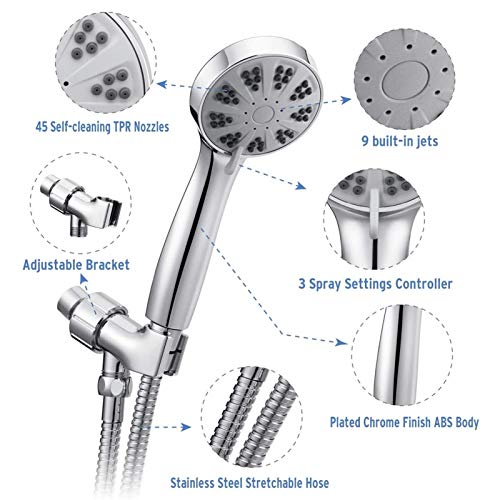 45 Self-cleaning TPR Nozzles

9 built-in jets

Adjustable Bracket

3 Spray Settings Controller

Plated Chrome Finish ABS Body

Stainless Steel Stretchable Hose