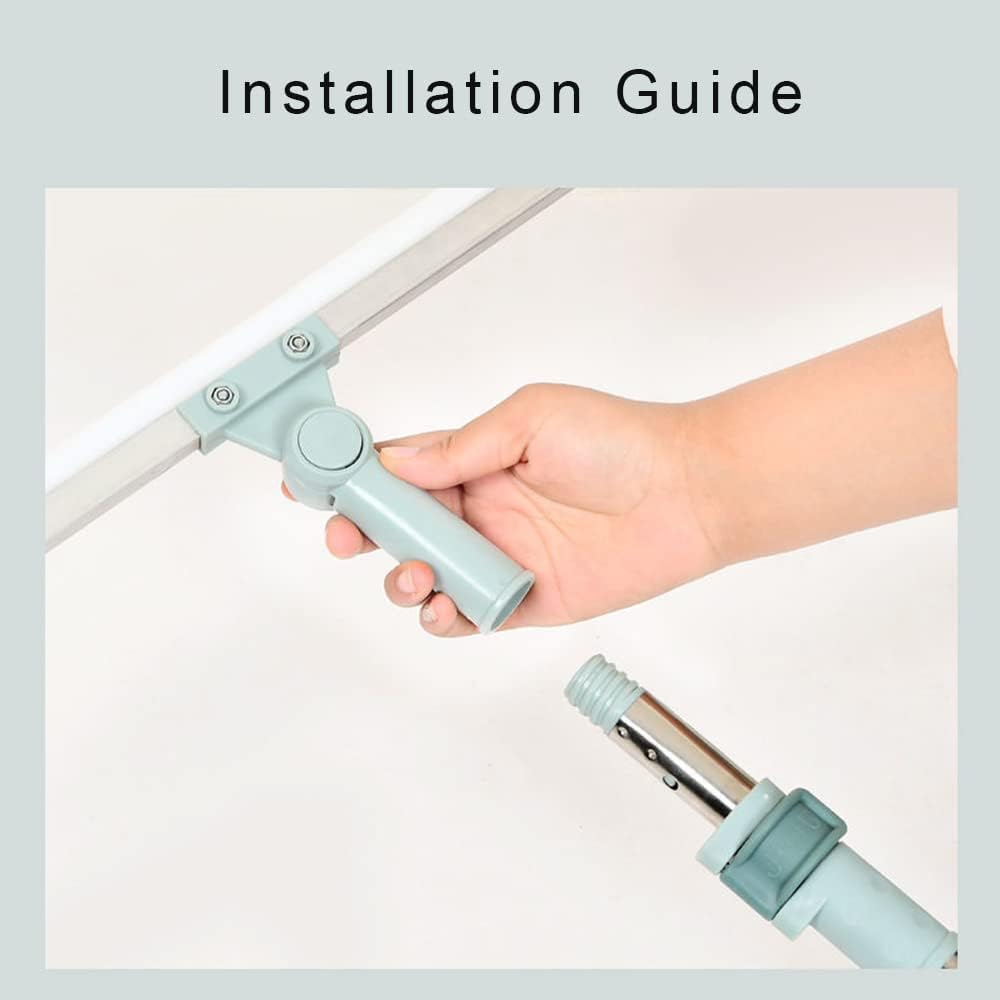 Installation Guide