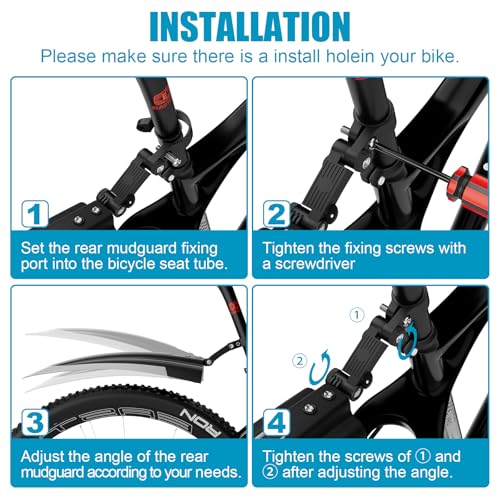 INSTALLATION
Please make sure there is a install holein your bike.

1
Set the rear mudguard fixing port into the bicycle seat tube.

2
Tighten the fixing screws with a screwdriver

3
RON
Adjust the angle of the rear mudguard according to your needs.

①
②
4
Tighten the screws of ① and ② after adjusting the angle.