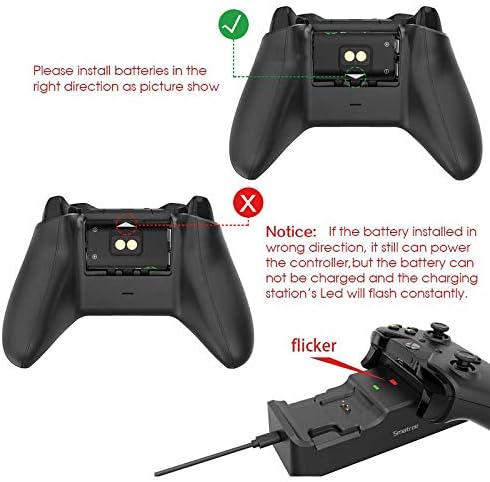 Please install batteries in the right direction as picture show

Notice: If the battery installed in wrong direction, it still can power the controller,but the battery can not be charged and the charging station's Led will flash constantly.

flicker

Smatree