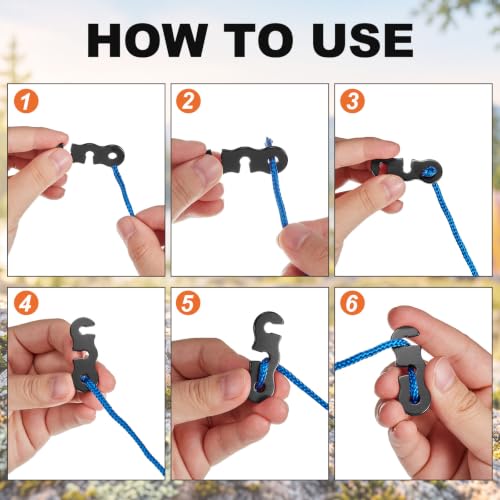 HOW TO USE

1

2

3

4

5

6