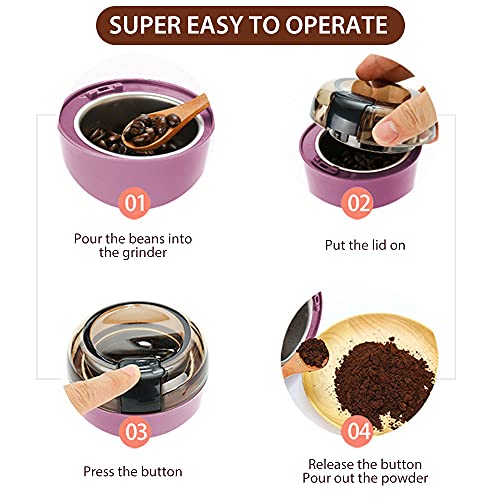 SUPER EASY TO OPERATE

01

Pour the beans into the grinder

02

Put the lid on

03

Press the button

04

Release the button
Pour out the powder