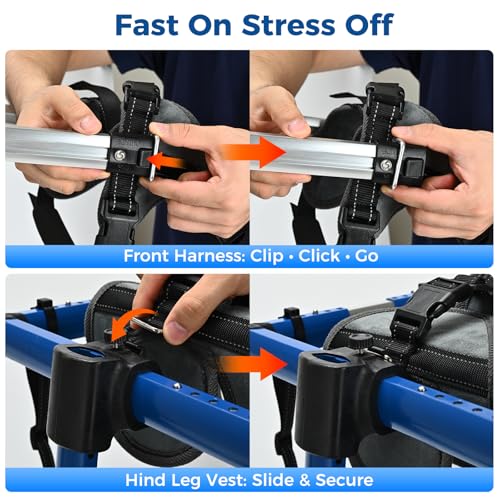 Fast On Stress Off

Front Harness: Clip • Click • Go

Hind Leg Vest: Slide & Secure