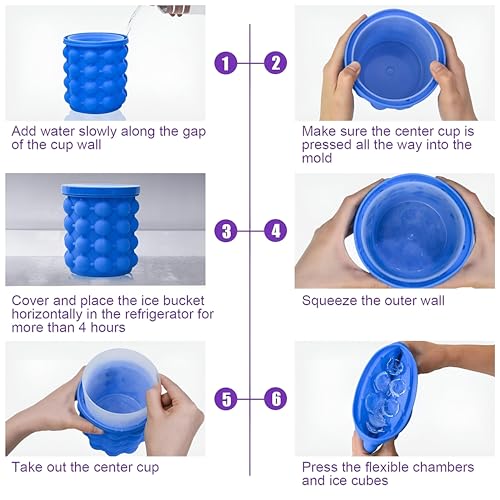 1

Add water slowly along the gap of the cup wall

2

Make sure the center cup is pressed all the way into the mold

3

Cover and place the ice bucket horizontally in the refrigerator for more than 4 hours

4

Squeeze the outer wall

5

Take out the center cup

6

Press the flexible chambers and ice cubes