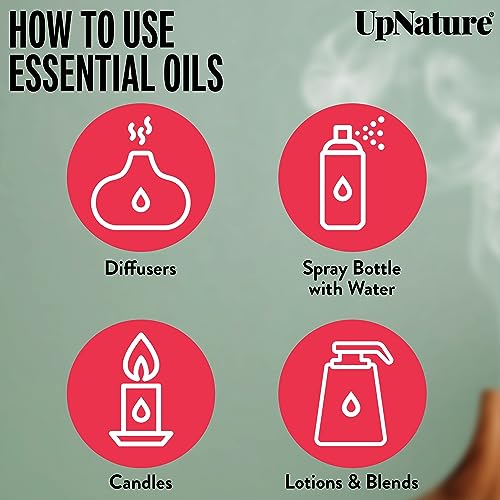 HOW TO USE ESSENTIAL OILS

UpNature®

Diffusers

Spray Bottle with Water

Candles

Lotions & Blends